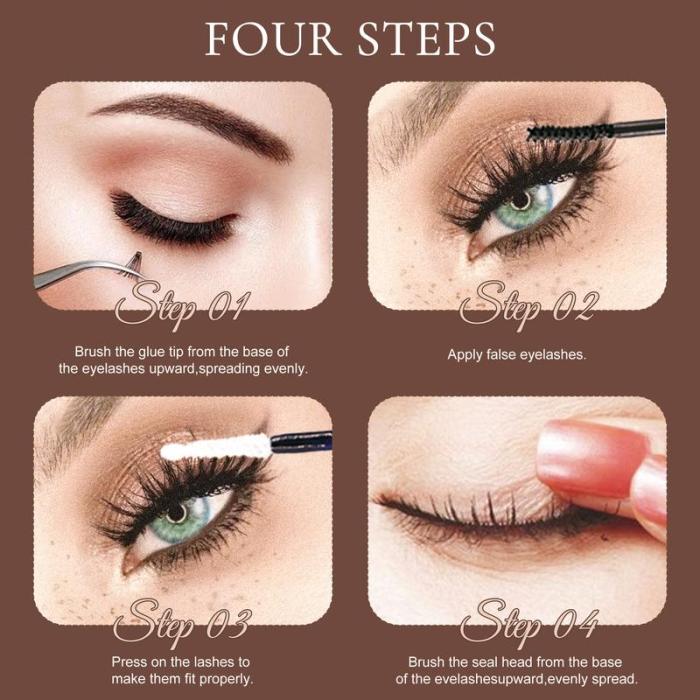 FOUR STEPS

Step 01

Brush the glue tip from the base of the eyelashes upward,spreading evenly.

Step 02

Apply false eyelashes.

Step 03

Press on the lashes to make them fit properly.

Step 04

Brush the seal head from the base of the evelashesupward,evenly spread.