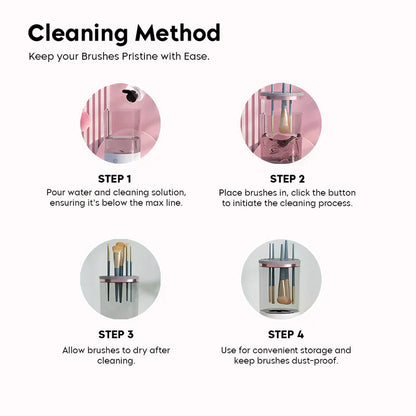 Cleaning Method

Keep your Brushes Pristine with Ease.

STEP 1
Pour water and cleaning solution, ensuring it's below the max line.

STEP 2
Place brushes in, click the button to initiate the cleaning process.

STEP 3
Allow brushes to dry after cleaning.

STEP 4
Use for convenient storage and keep brushes dust-proof.