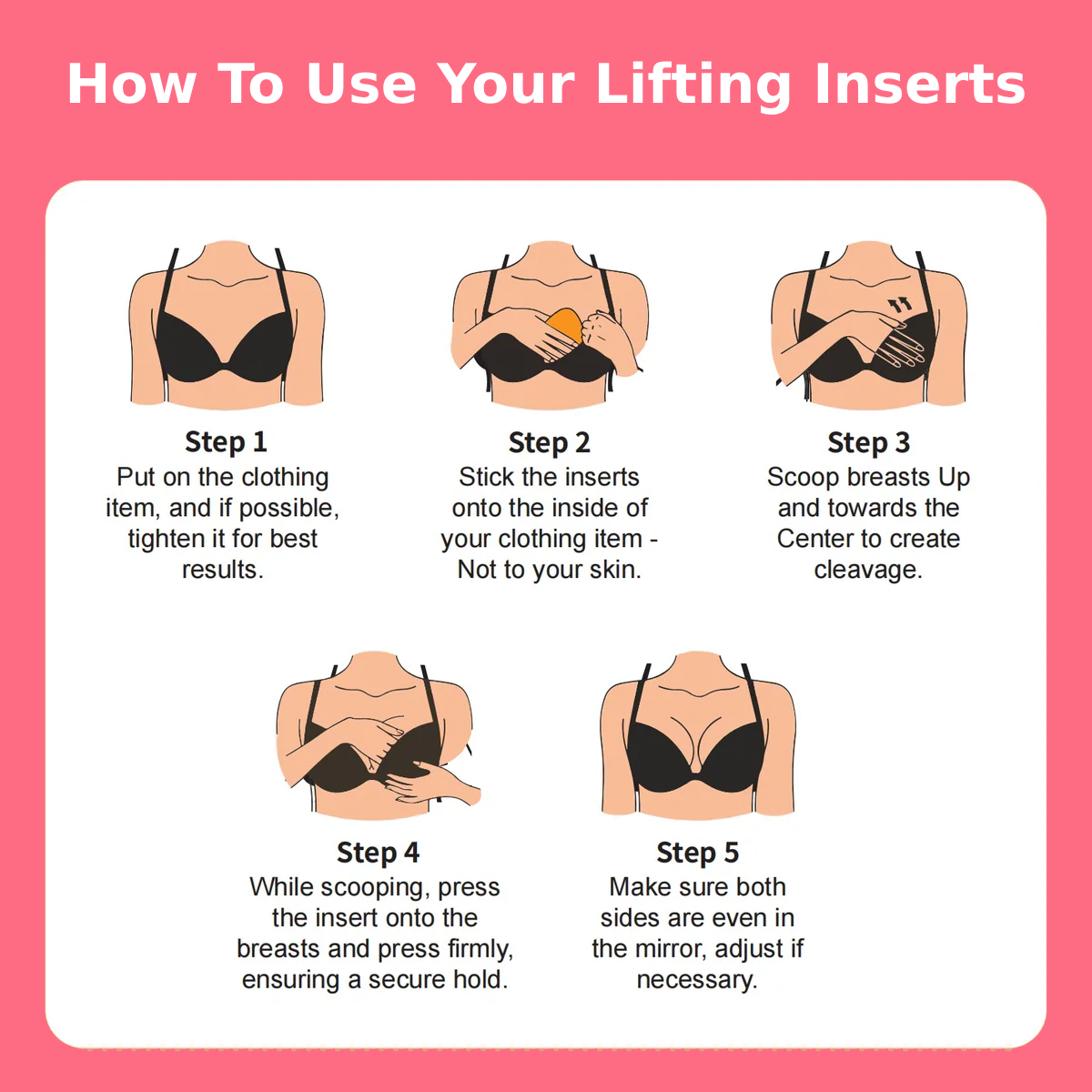 How To Use Your Lifting Inserts

Step 1
Put on the clothing item, and if possible, tighten it for best results.

Step 2
Stick the inserts onto the inside of your clothing item - Not to your skin.

Step 3
Scoop breasts Up and towards the Center to create cleavage.

Step 4
While scooping, press the insert onto the breasts and press firmly, ensuring a secure hold.

Step 5
Make sure both sides are even in the mirror, adjust if necessary.