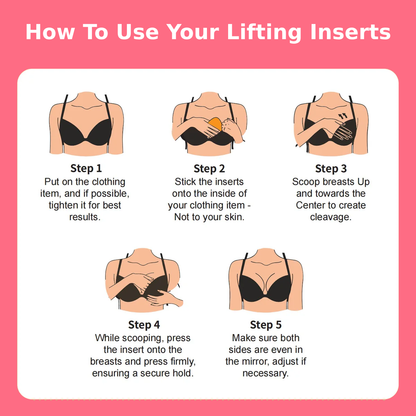 How To Use Your Lifting Inserts

Step 1
Put on the clothing item, and if possible, tighten it for best results.

Step 2
Stick the inserts onto the inside of your clothing item - Not to your skin.

Step 3
Scoop breasts Up and towards the Center to create cleavage.

Step 4
While scooping, press the insert onto the breasts and press firmly, ensuring a secure hold.

Step 5
Make sure both sides are even in the mirror, adjust if necessary.